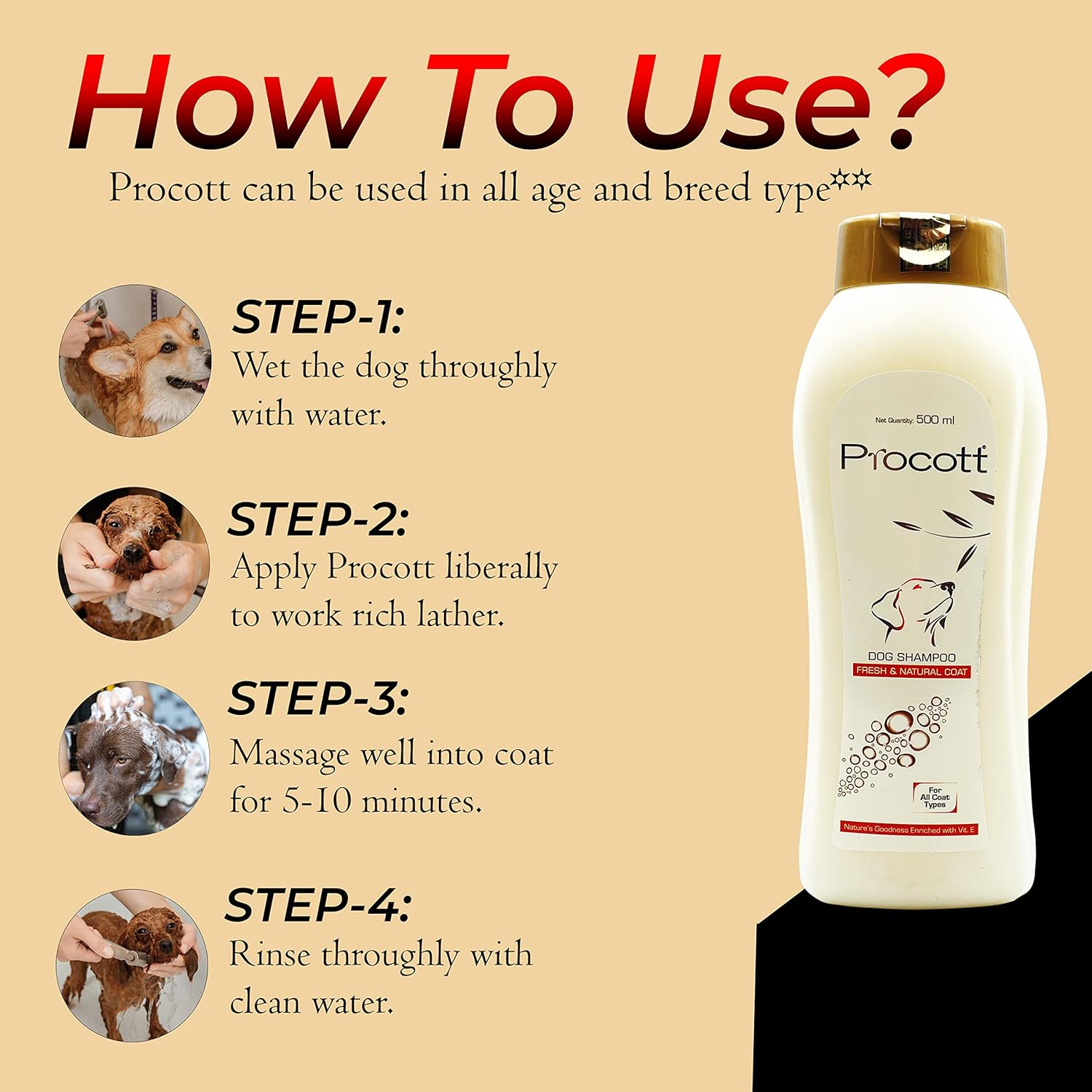 How To Use?

Procott can be used in all age and breed type**

STEP-1:
Wet the dog throughly with water.

STEP-2:
Apply Procott liberally to work rich lather.

STEP-3:
Massage well into coat for 5-10 minutes.

STEP-4:
Rinse throughly with clean water.

Net Quantity: 500 ml

Procott

DOG SHAMPOO
FRESH & NATURAL COAT

For All Coat Types

Nature's Goodness Enriched with Vit. E